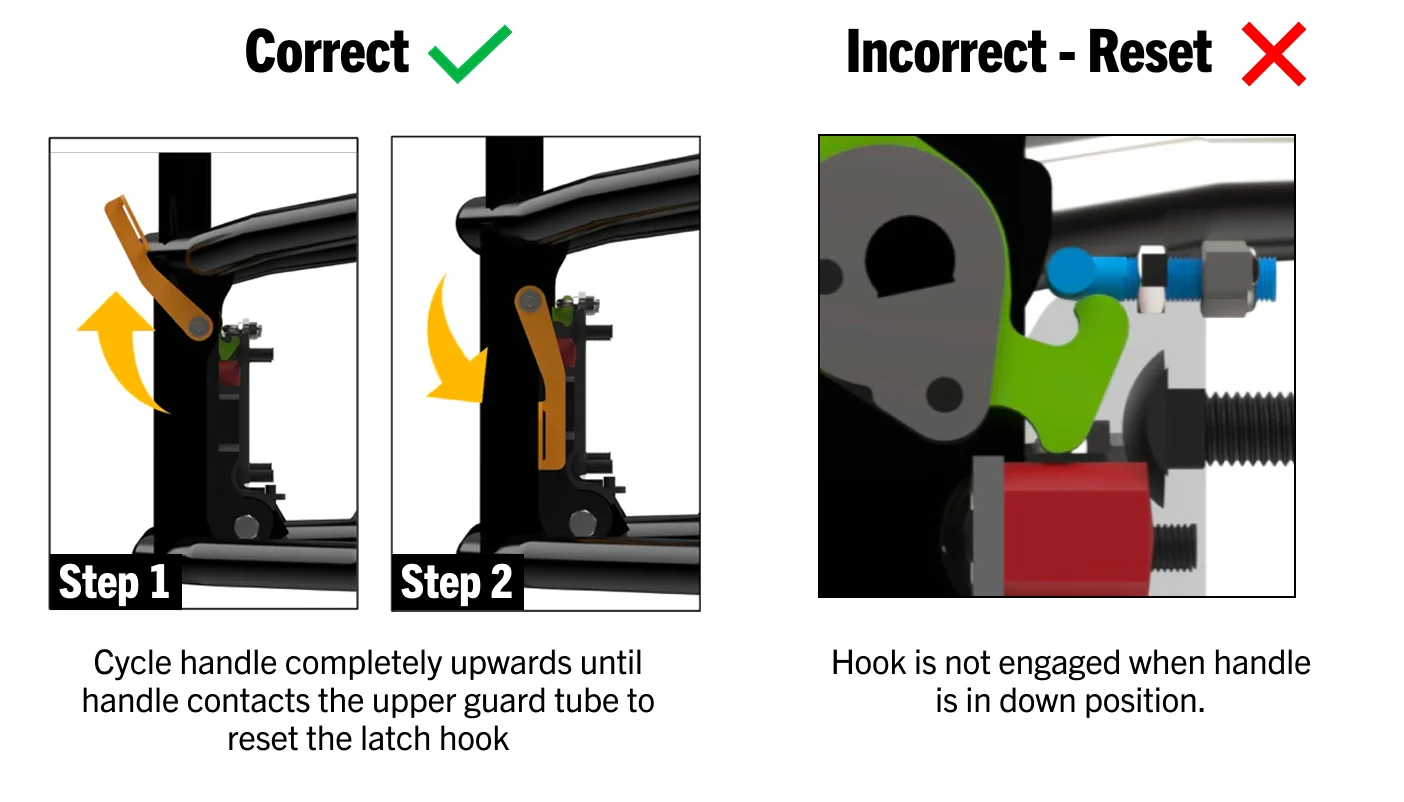 Correct

Step 1

Step 2

Cycle handle completely upwards until handle contacts the upper guard tube to reset the latch hook

Incorrect - Reset

Hook is not engaged when handle is in down position.